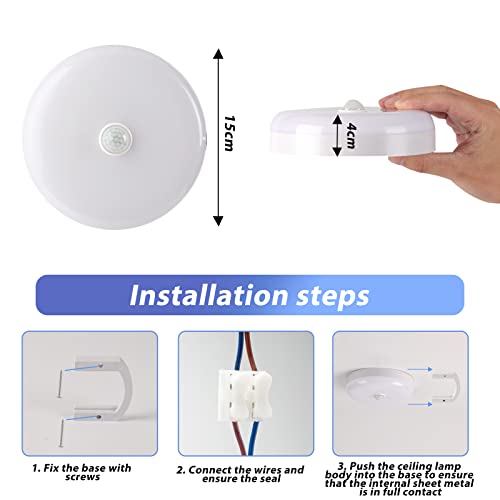 15cm

4cm

Installation steps

1. Fix the base with screws

2. Connect the wires and ensure the seal

3. Push the ceiling lamp body into the base to ensure that the internal sheet metal is in full contact