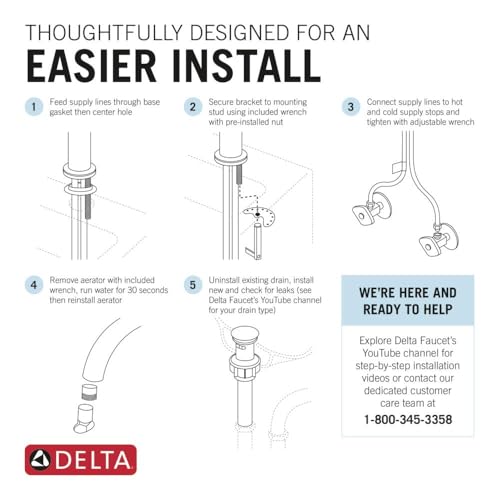 THOUGHTFULLY DESIGNED FOR AN
EASIER INSTALL

1 Feed supply lines through base gasket then center hole

2 Secure bracket to mounting stud using included wrench with pre-installed nut

3 Connect supply lines to hot and cold supply stops and tighten with adjustable wrench

4 Remove aerator with included wrench, run water for 30 seconds then reinstall aerator

5 Uninstall existing drain, install new and check for leaks (see Delta Faucet's YouTube channel for your drain type)

WE'RE HERE AND READY TO HELP

Explore Delta Faucet's YouTube channel for step-by-step installation videos or contact our dedicated customer care team at
1-800-345-3358

DELTA