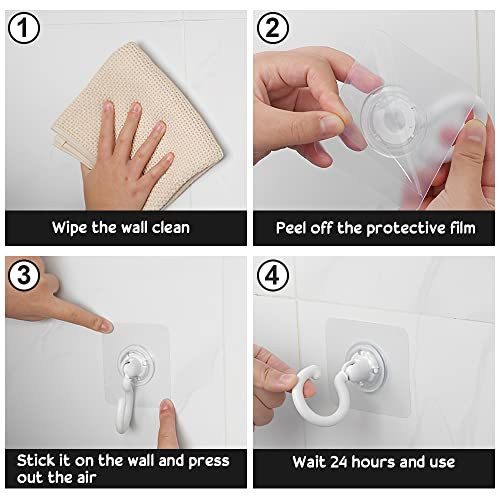 1

Wipe the wall clean

2

Peel off the protective film

3

Stick it on the wall and press out the air

4

Wait 24 hours and use