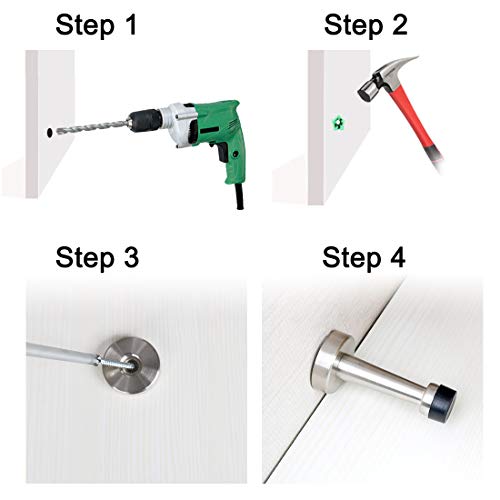 Step 1

Step 2

Step 3

Step 4