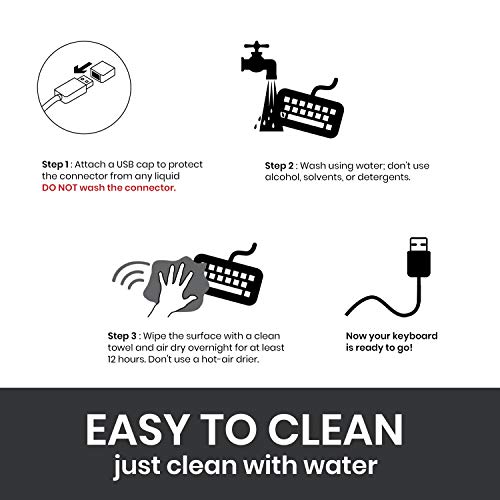 Step 1 : Attach a USB cap to protect the connector from any liquid
DO NOT wash the connector.

Step 2 : Wash using water; don't use alcohol, solvents, or detergents.

Step 3 : Wipe the surface with a clean towel and air dry overnight for at least 12 hours. Don't use a hot-air drier.

Now your keyboard is ready to go!

EASY TO CLEAN
just clean with water