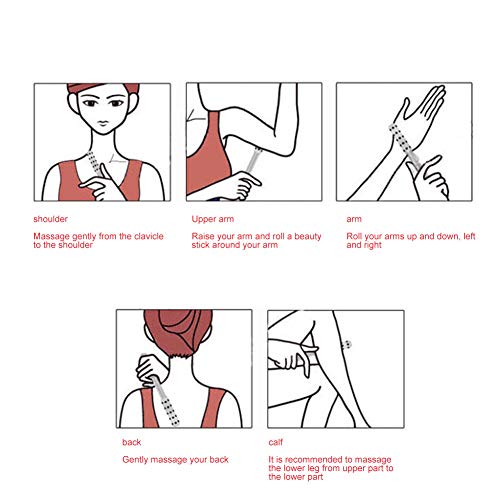 shoulder

Massage gently from the clavicle to the shoulder

Upper arm

Raise your arm and roll a beauty stick around your arm

arm

Roll your arms up and down, left and right

back

Gently massage your back

calf

It is recommended to massage the lower leg from upper part to the lower part