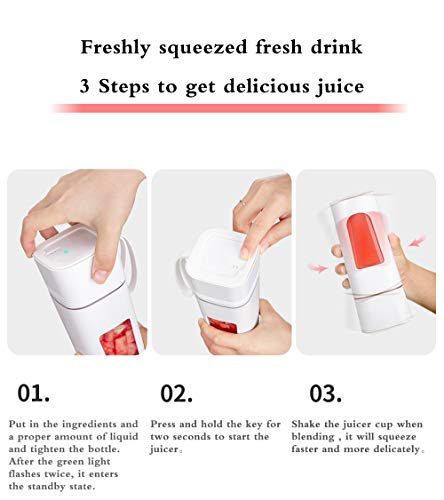 Freshly squeezed fresh drink

3 Steps to get delicious juice

01.

Put in the ingredients and a proper amount of liquid and tighten the bottle. After the green light flashes twice, it enters the standby state.

02.

Press and hold the key for two seconds to start the juicer。

03.

Shake the juicer cup when blending , it will squeeze faster and more delicately。