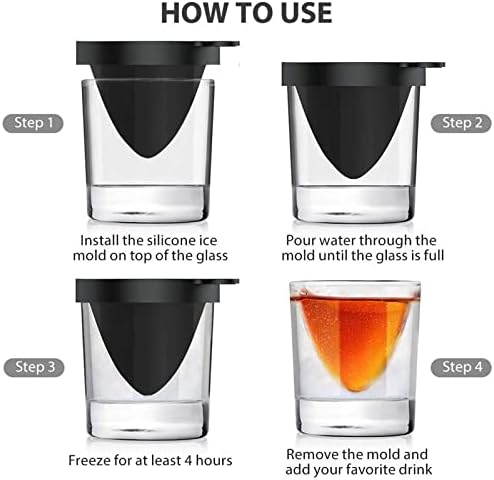 HOW TO USE

Step 1

Install the silicone ice mold on top of the glass

Step 2

Pour water through the mold until the glass is full

Step 3

Freeze for at least 4 hours

Step 4

Remove the mold and add your favorite drink