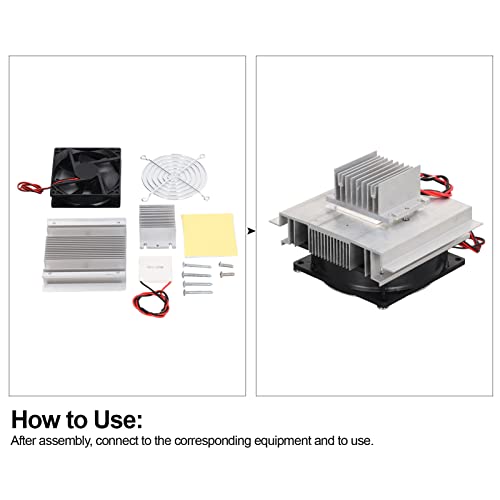 How to Use:
After assembly, connect to the corresponding equipment and to use.