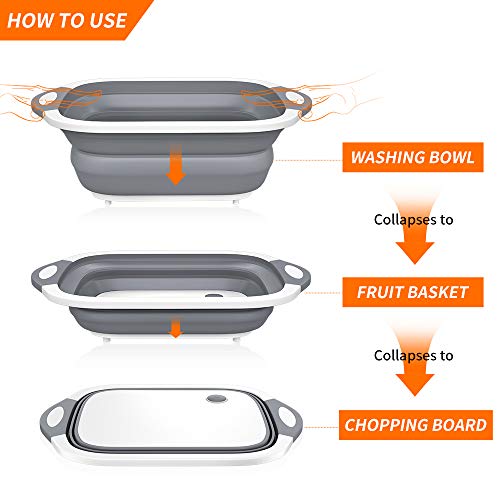 HOW TO USE

WASHING BOWL

Collapses to

FRUIT BASKET

Collapses to

CHOPPING BOARD