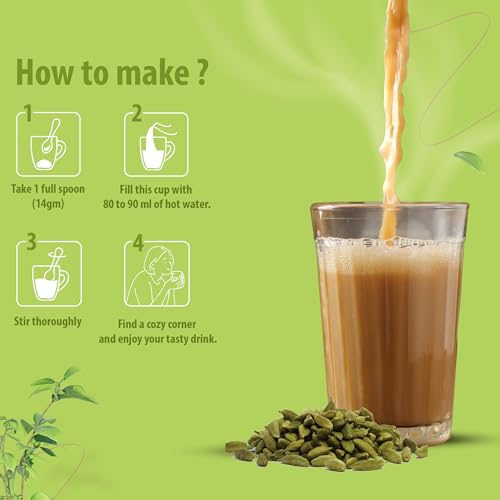 How to make ?

1
Take 1 full spoon (14gm)

2
Fill this cup with 80 to 90 ml of hot water.

3
Stir thoroughly

4
Find a cozy corner and enjoy your tasty drink.