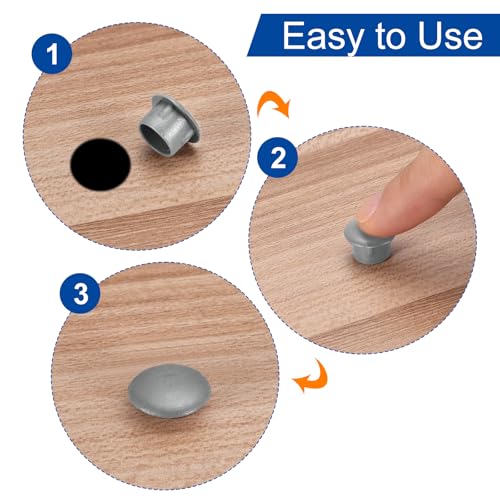 Easy to Use

1

2

3