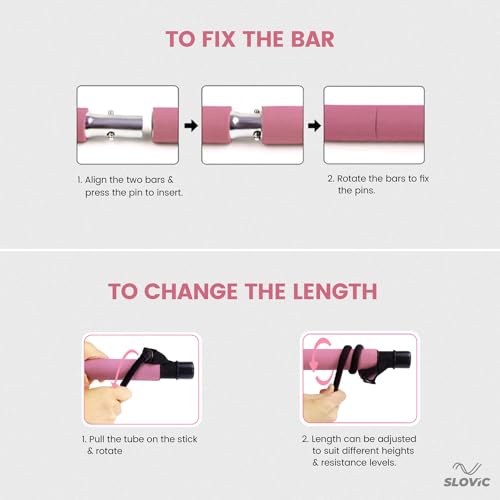 TO FIX THE BAR

1. Align the two bars & press the pin to insert.

2. Rotate the bars to fix the pins.

TO CHANGE THE LENGTH

1. Pull the tube on the stick & rotate

2. Length can be adjusted to suit different heights & resistance levels.

SLOViC