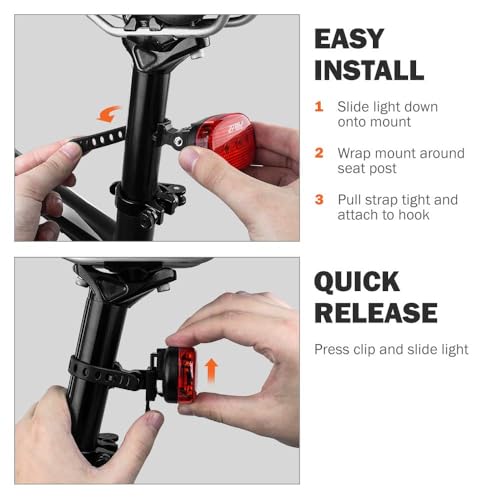 EASY INSTALL

1 Slide light down onto mount

2 Wrap mount around seat post

3 Pull strap tight and attach to hook

QUICK RELEASE

Press clip and slide light