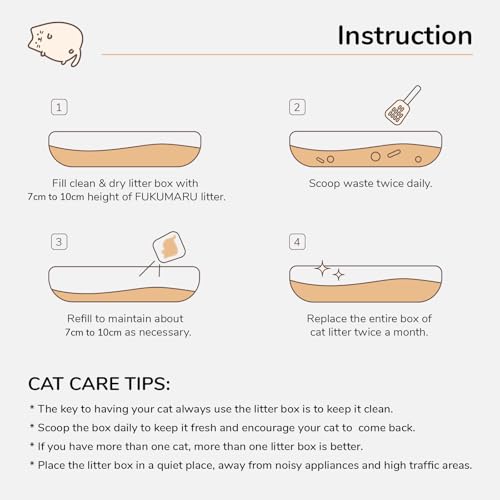 Instruction

1

Fill clean & dry litter box with 7cm to 10cm height of FUKUMARU litter.

2

Scoop waste twice daily.

3

Refill to maintain about 7cm to 10cm as necessary.

4

Replace the entire box of cat litter twice a month.

CAT CARE TIPS:

* The key to having your cat always use the litter box is to keep it clean.

* Scoop the box daily to keep it fresh and encourage your cat to come back.

* If you have more than one cat, more than one litter box is better.

* Place the litter box in a quiet place, away from noisy appliances and high traffic areas.