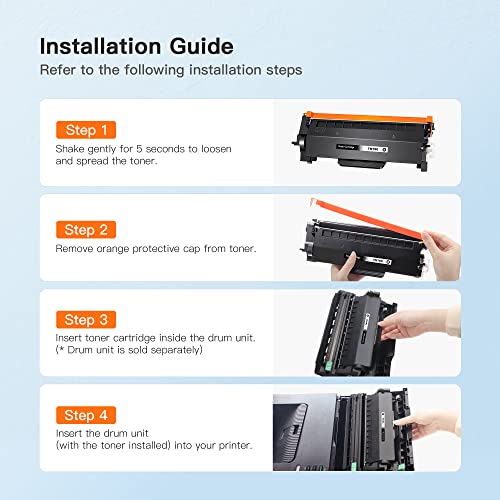 Installation Guide
Refer to the following installation steps

Step 1
Shake gently for 5 seconds to loosen and spread the toner.

Step 2
Remove orange protective cap from toner.

Step 3
Insert toner cartridge inside the drum unit.
(* Drum unit is sold separately)

Step 4
Insert the drum unit
(with the toner installed) into your printer.