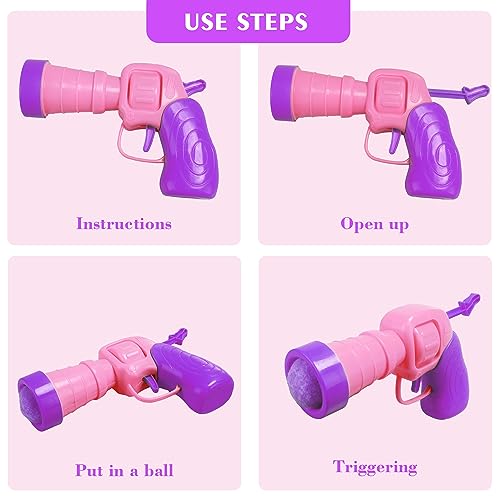 USE STEPS

Instructions

Open up

Put in a ball

Triggering