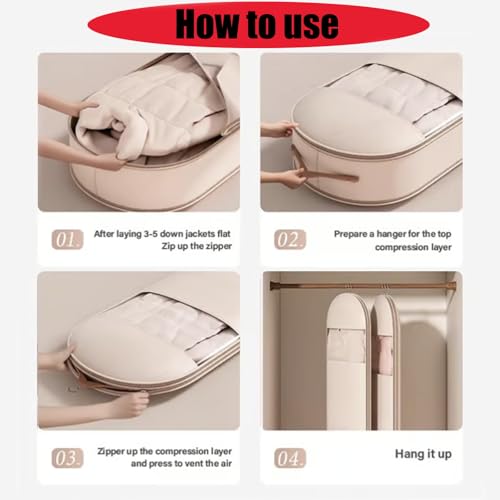 How to use

01. After laying 3-5 down jackets flat Zip up the zipper

02. Prepare a hanger for the top compression layer

03. Zipper up the compression layer and press to vent the air

04. Hang it up