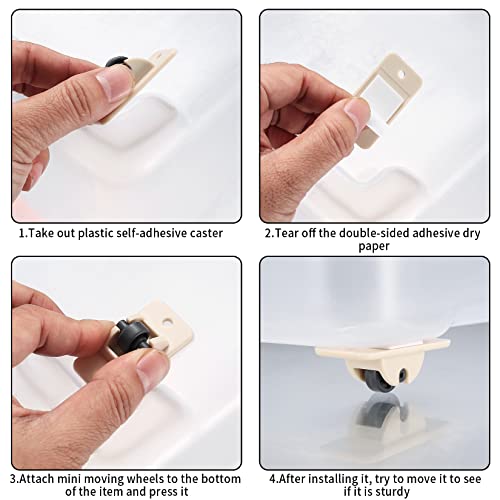 1.Take out plastic self-adhesive caster

2.Tear off the double-sided adhesive dry paper

3.Attach mini moving wheels to the bottom of the item and press it

4.After installing it, try to move it to see if it is sturdy