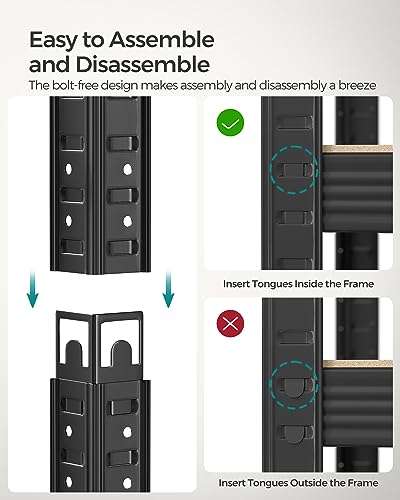 Easy to Assemble and Disassemble

The bolt-free design makes assembly and disassembly a breeze

Insert Tongues Inside the Frame

Insert Tongues Outside the Frame