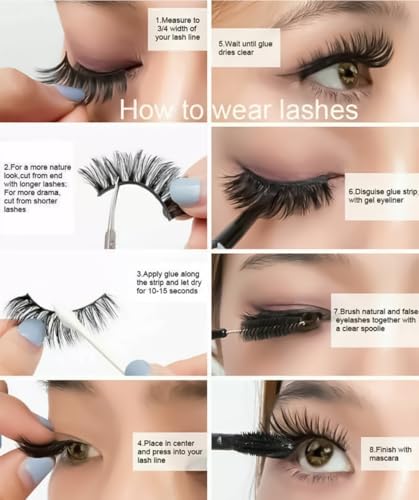 How to wear lashes

1.Measure to 3/4 width of your lash line

2.For a more nature look,cut from end with longer lashes: For more drama, cut from shorter lashes

3.Apply glue along the strip and let dry for 10-15 seconds

4.Place in center and press into your lash line

5.Wait until glue dries clear

6.Disguise glue strip with gel eyeliner

7.Brush natural and false eyelashes together with a clear spoolie

8.Finish with mascara