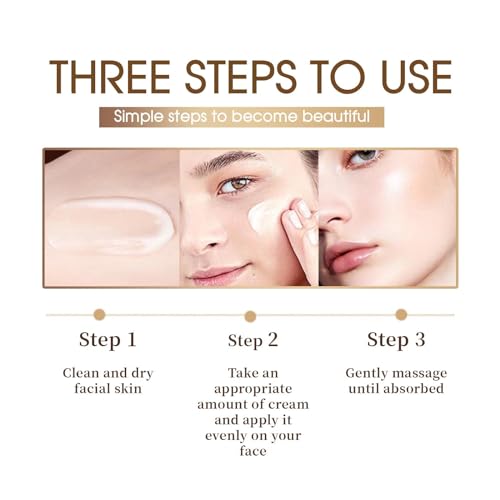 THREE STEPS TO USE

Simple steps to become beautiful

Step 1

Clean and dry facial skin

Step 2

Take an appropriate amount of cream and apply it evenly on your face

Step 3

Gently massage until absorbed