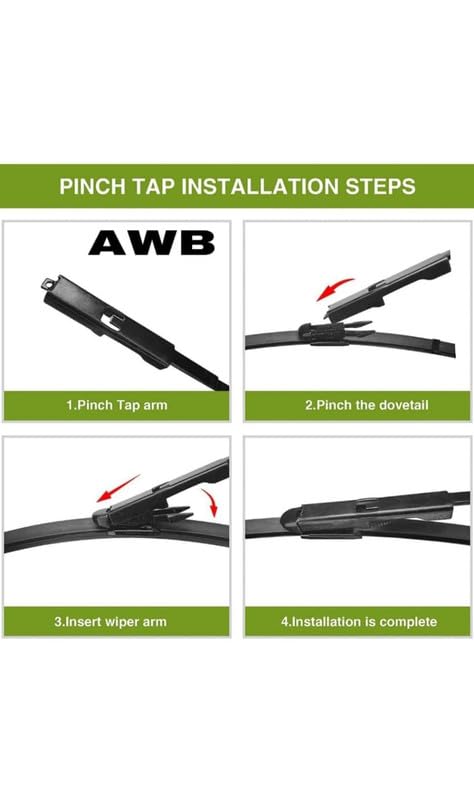 PINCH TAP INSTALLATION STEPS

AWB

1.Pinch Tap arm

2.Pinch the dovetail

3.Insert wiper arm

4.Installation is complete