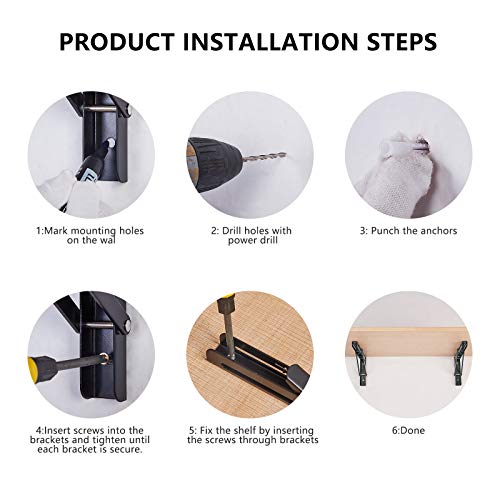 PRODUCT INSTALLATION STEPS

1:Mark mounting holes on the wal

2: Drill holes with power drill

3: Punch the anchors

4:Insert screws into the brackets and tighten until each bracket is secure.

5: Fix the shelf by inserting the screws through brackets

6:Done