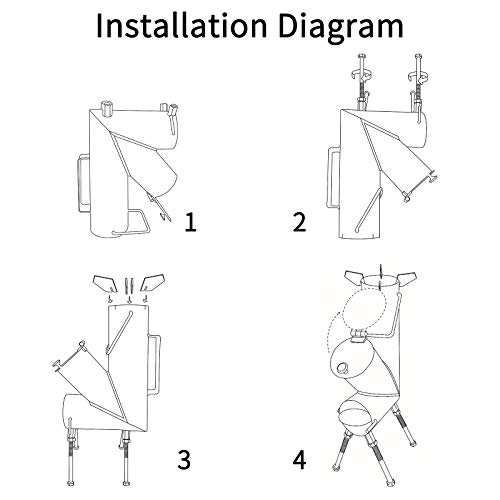 Installation Diagram

1

2

3

4