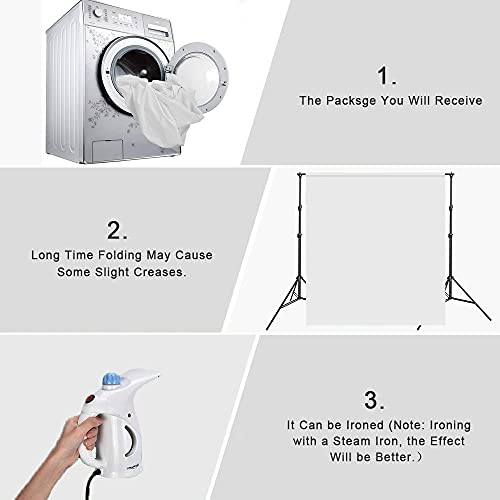 1.
The Packsge You Will Receive

2.
Long Time Folding May Cause Some Slight Creases.

3.
It Can be Ironed (Note: Ironing with a Steam Iron, the Effect Will be Better.)