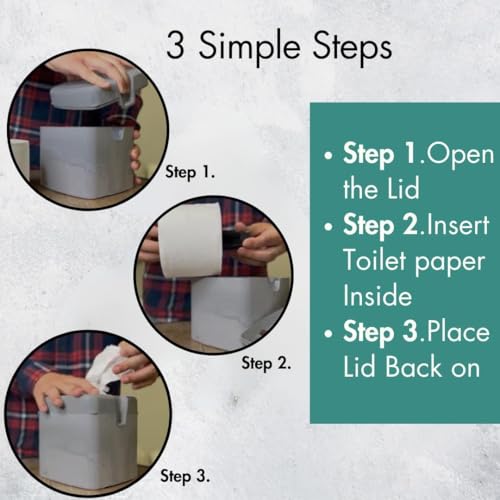 3 Simple Steps

Step 1.

Step 2.

Step 3.

• Step 1.Open the Lid
• Step 2.Insert Toilet paper Inside
• Step 3.Place Lid Back on