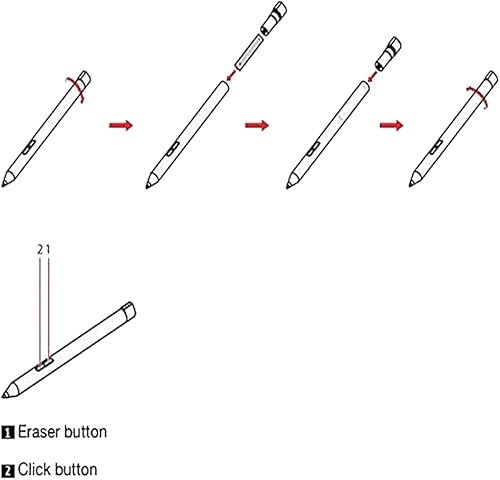 2 1

1 Eraser button

2 Click button