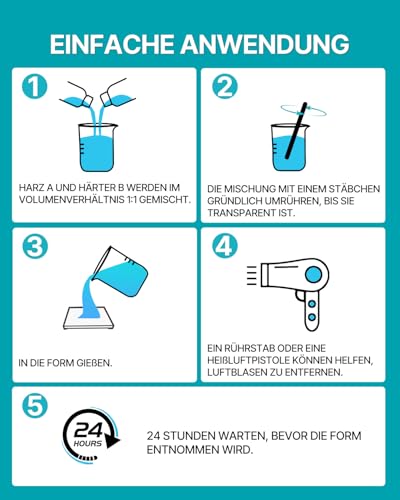 EINFACHE ANWENDUNG

1

HARZ A UND HÄRTER B WERDEN IM VOLUMENVERHÄLTNIS 1:1 GEMISCHT.

2

DIE MISCHUNG MIT EINEM STÄBCHEN GRÜNDLICH UMRÜHREN, BIS SIE TRANSPARENT IST.

3

IN DIE FORM GIEßEN.

4

EIN RÜHRSTAB ODER EINE HEIßLUFTPISTOLE KÖNNEN HELFEN, LUFTBLASEN ZU ENTFERNEN.

5

24 HOURS

24 STUNDEN WARTEN, BEVOR DIE FORM ENTNOMMEN WIRD.