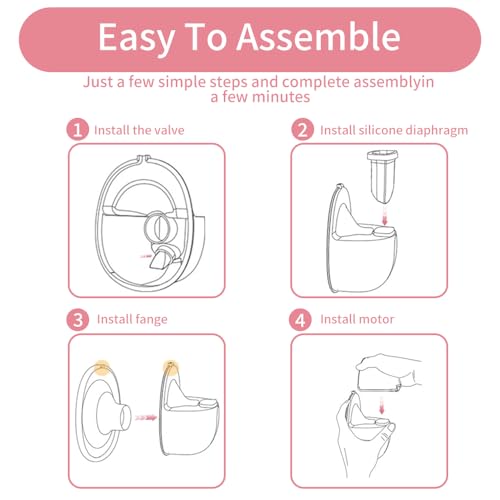 Easy To Assemble

Just a few simple steps and complete assemblyin a few minutes

1 Install the valve

2 Install silicone diaphragm

3 Install fange

4 Install motor