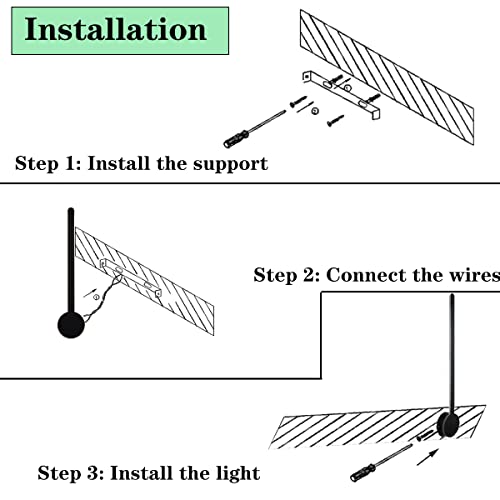 Installation

Step 1: Install the support

Step 2: Connect the wires

Step 3: Install the light