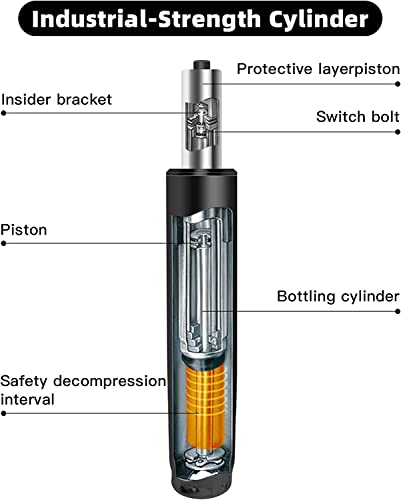 Industrial-Strength Cylinder

Protective layerpiston

Insider bracket

Switch bolt

Piston

Bottling cylinder

Safety decompression interval