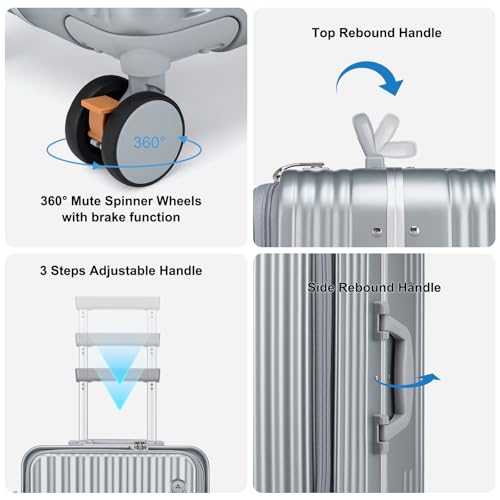 360°

360° Mute Spinner Wheels with brake function

Top Rebound Handle

3 Steps Adjustable Handle

Side Rebound Handle