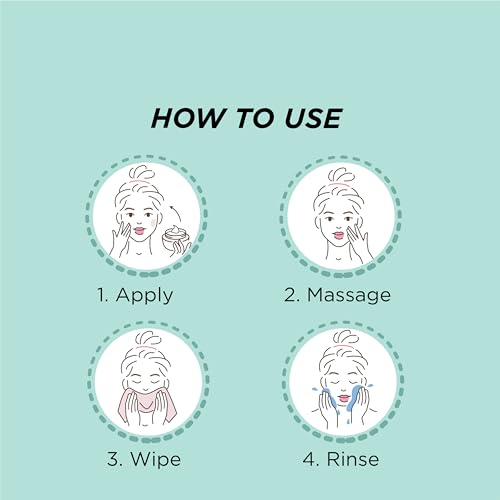 HOW TO USE

1. Apply

2. Massage

3. Wipe

4. Rinse