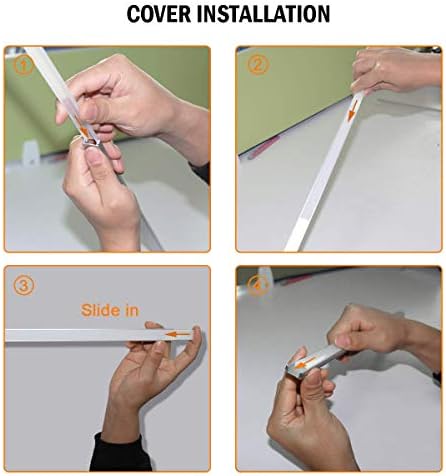 COVER INSTALLATION

1

2

3

Slide in

4