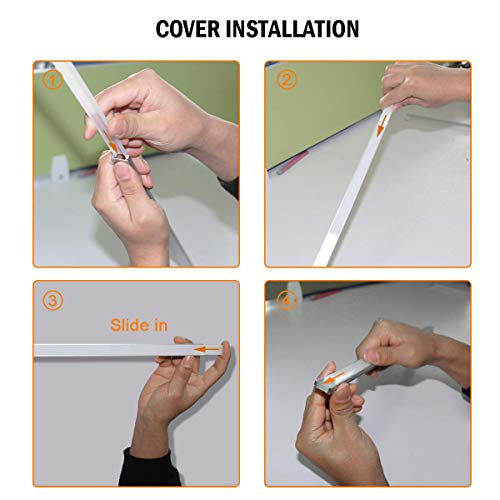 COVER INSTALLATION

1

2

3

Slide in

4