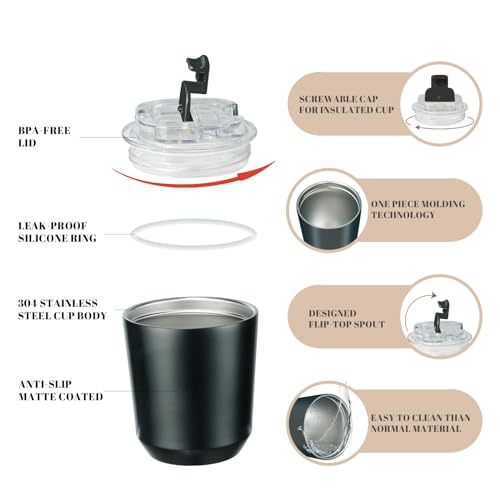 BPA-FREE
LID

LEAK-PROOF
SILICONE RING

304 STAINLESS
STEEL CUP BODY

ANTI-SLIP
MATTE COATED

SCREWABLE CAP
FOR INSULATED CUP

ONE PIECE MOLDING
TECHNOLOGY

DESIGNED
FLIP-TOP SPOUT

EASY TO CLEAN THAN
NORMAL MATERIAL