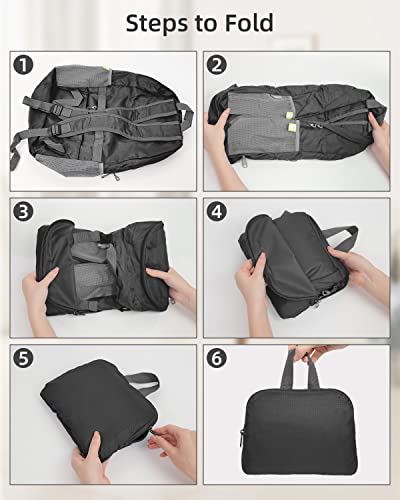 Steps to Fold

1

2

3

4

5

6