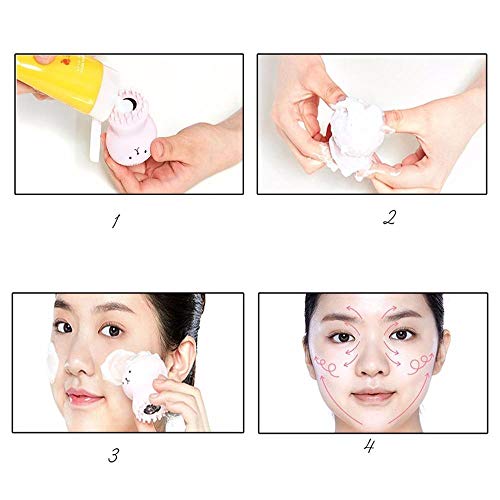 1

2

3

4