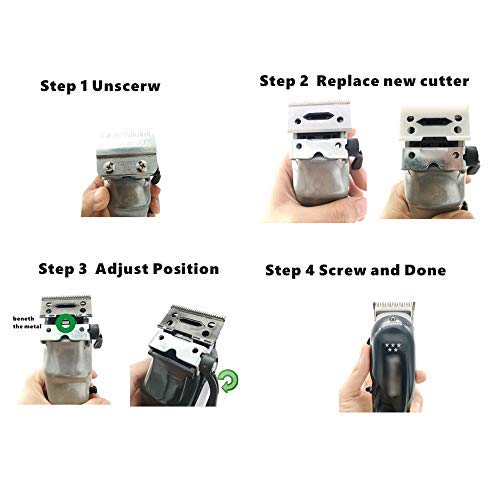 Step 1 Unscerw

Step 2 Replace new cutter

Step 3 Adjust Position

beneth the metal

Step 4 Screw and Done