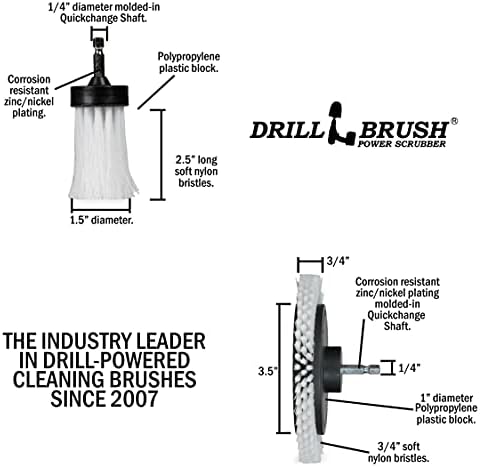 1/4" diameter molded-in Quickchange Shaft.

Corrosion resistant zinc/nickel plating.

Polypropylene plastic block.

2.5" long soft nylon bristles.

1.5" diameter.

DRILL BRUSH®
POWER SCRUBBER

THE INDUSTRY LEADER IN DRILL-POWERED CLEANING BRUSHES SINCE 2007

3/4"

Corrosion resistant zinc/nickel plating molded-in Quickchange Shaft.

3.5"

1/4"

1" diameter Polypropylene plastic block.

3/4" soft nylon bristles.