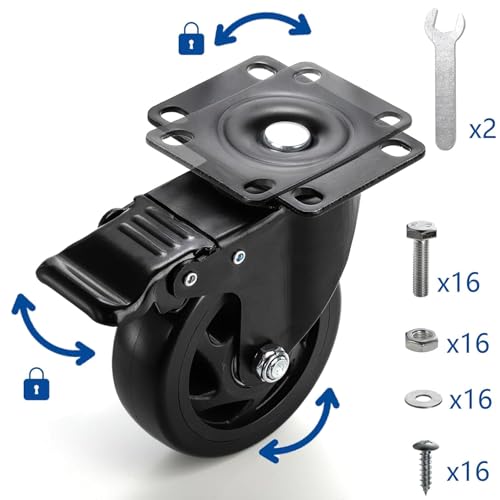 x2

x16

x16

x16

x16