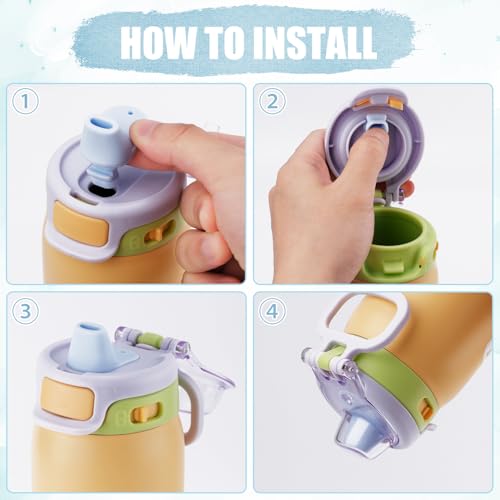 HOW TO INSTALL

1

2

3

4