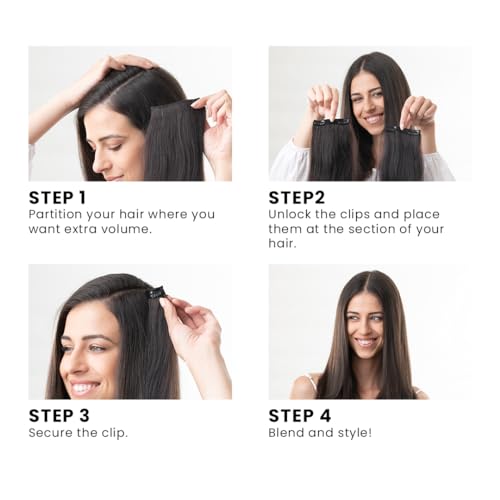 STEP 1
Partition your hair where you want extra volume.

STEP2
Unlock the clips and place them at the section of your hair.

STEP 3
Secure the clip.

STEP 4
Blend and style!