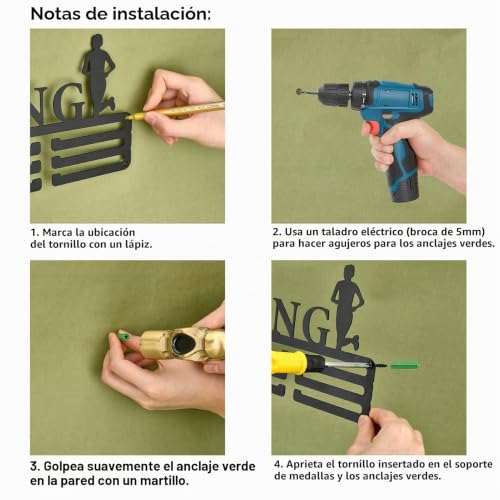 Notas de instalación:

NG

1. Marca la ubicación del tornillo con un lápiz.

2. Usa un taladro eléctrico (broca de 5mm) para hacer agujeros para los anclajes verdes.

3. Golpea suavemente el anclaje verde en la pared con un martillo.

NG

4. Aprieta el tornillo insertado en el soporte de medallas y los anclajes verdes.