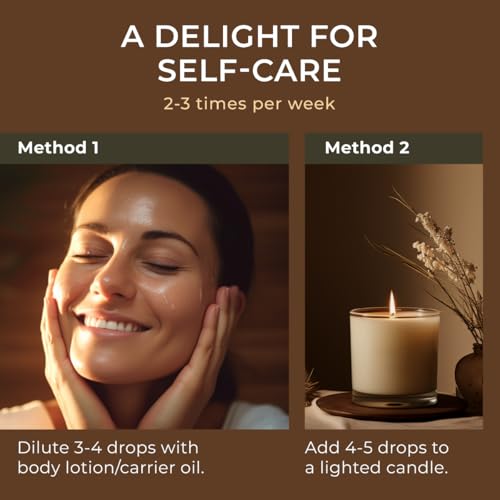 A DELIGHT FOR SELF-CARE

2-3 times per week

Method 1

Dilute 3-4 drops with body lotion/carrier oil.

Method 2

Add 4-5 drops to a lighted candle.