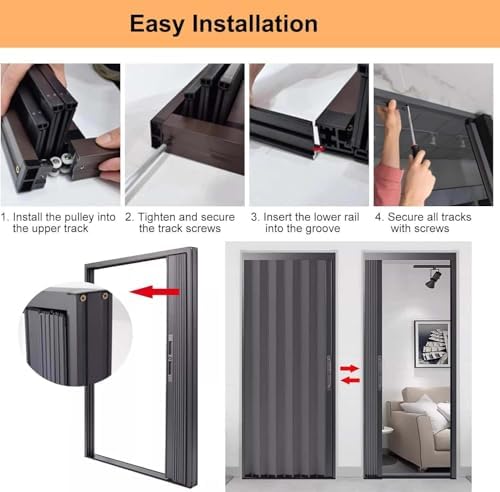 Easy Installation

1. Install the pulley into the upper track

2. Tighten and secure the track screws

3. Insert the lower rail into the groove

4. Secure all tracks with screws