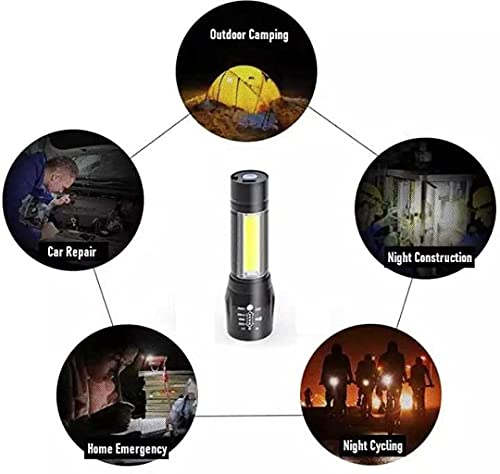 Outdoor Camping

Car Repair

Night Construction

Home Emergency

Night Cycling