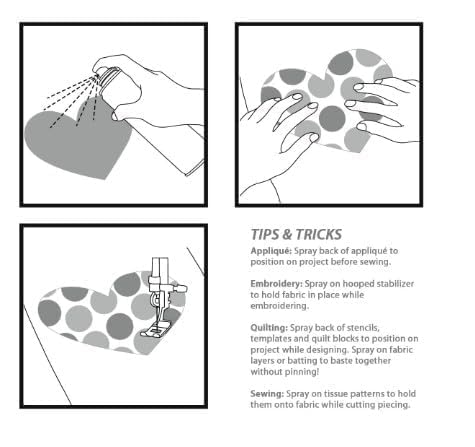 TIPS & TRICKS

Appliqué: Spray back of appliqué to position on project before sewing.

Embroidery: Spray on hooped stabilizer to hold fabric in place while embroidering.

Quilting: Spray back of stencils, templates and quilt blocks to position on project while designing. Spray on fabric layers or batting to baste together without pinning!

Sewing: Spray on tissue patterns to hold them onto fabric while cutting piecing.