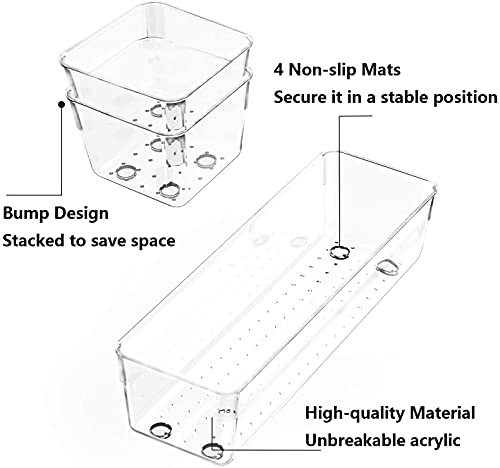 4 Non-slip Mats
Secure it in a stable position

Bump Design
Stacked to save space

High-quality Material
Unbreakable acrylic